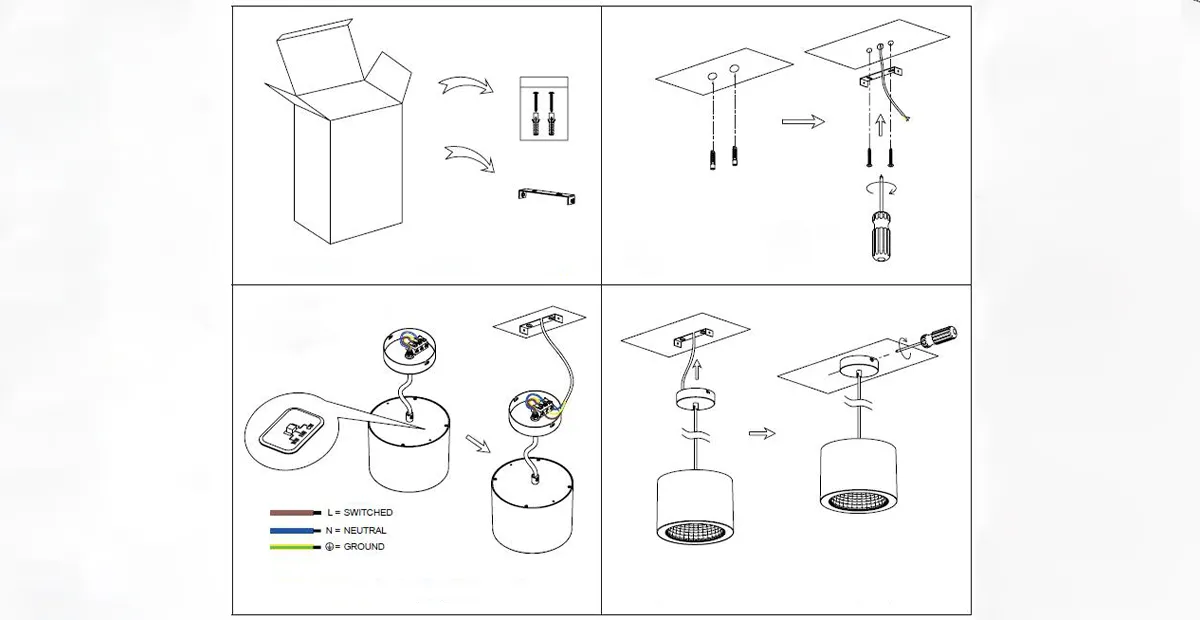 L = SWITCHED
N = NEUTRAL
⏚ = GROUND